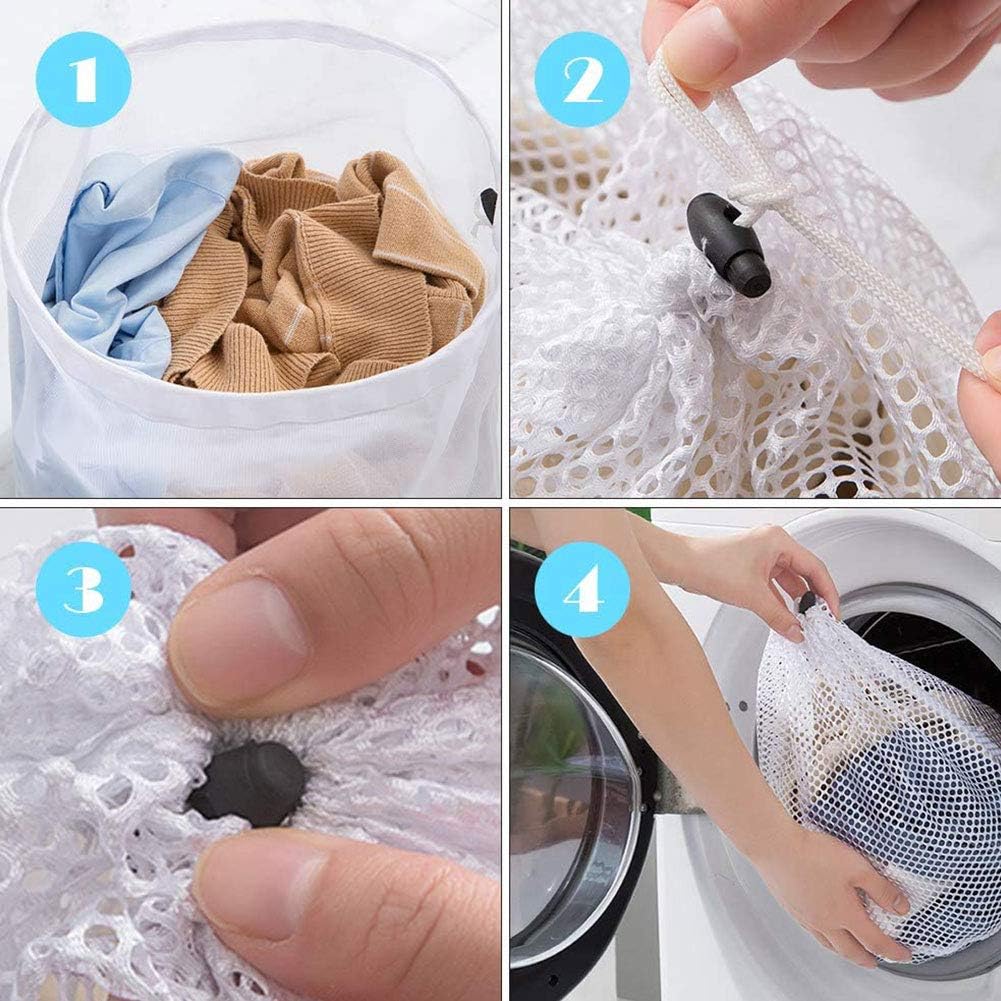 1

2

3

4